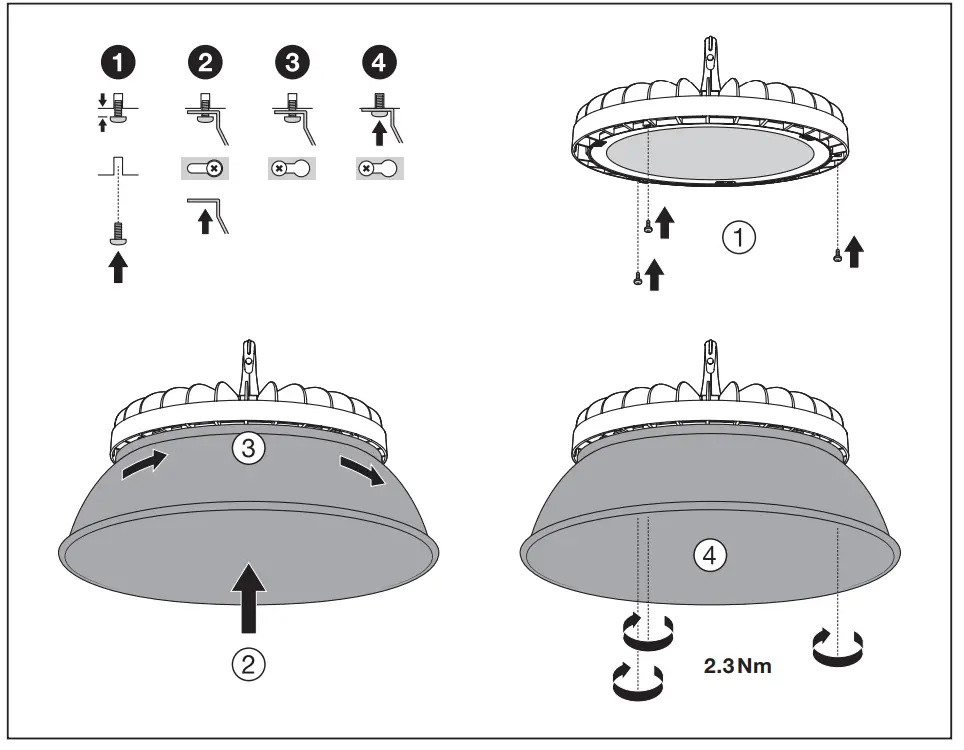 1 2 3 4

①

③

②

④

2.3 Nm