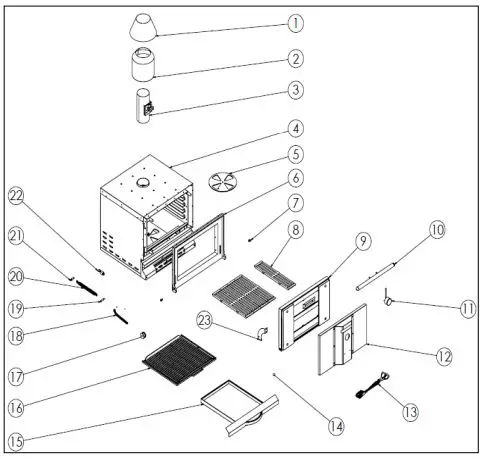 1
2
3
4
5
6
7
8
9
10
11
12
13
14
15
16
17
18
19
20
21
22
23