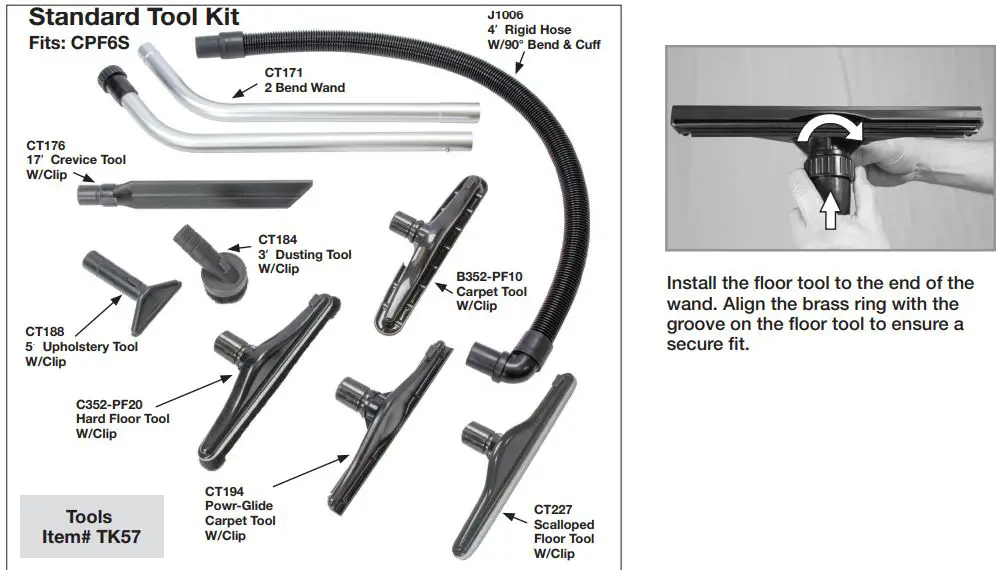 Standard Tool Kit
Fits: CPF6S

J1006
4' Rigid Hose
W/90° Bend & Cuff

CT171
2 Bend Wand

CT176
17' Crevice Tool
W/Clip

CT184
3' Dusting Tool
W/Clip

B352-PF10
Carpet Tool
W/Clip

CT188
5' Upholstery Tool
W/Clip

C352-PF20
Hard Floor Tool
W/Clip

CT194
Powr-Glide
Carpet Tool
W/Clip

CT227
Scalloped
Floor Tool
W/Clip

Tools
Item# TK57

Install the floor tool to the end of the wand. Align the brass ring with the groove on the floor tool to ensure a secure fit.