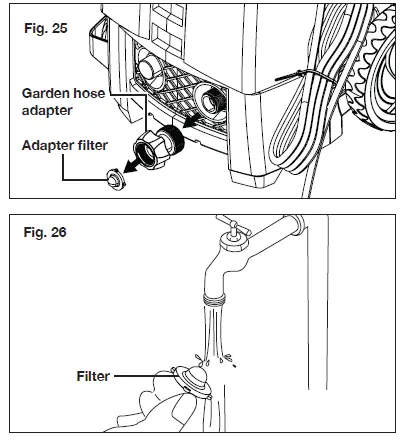 Fig. 25

Garden hose adapter

Adapter filter

Fig. 26

Filter