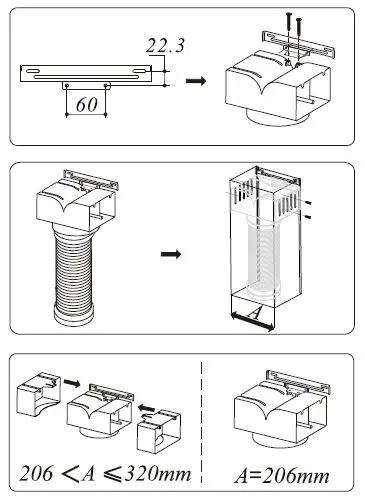 22.3

60

A

$206 < A \leqslant 320mm$

$A=206mm$