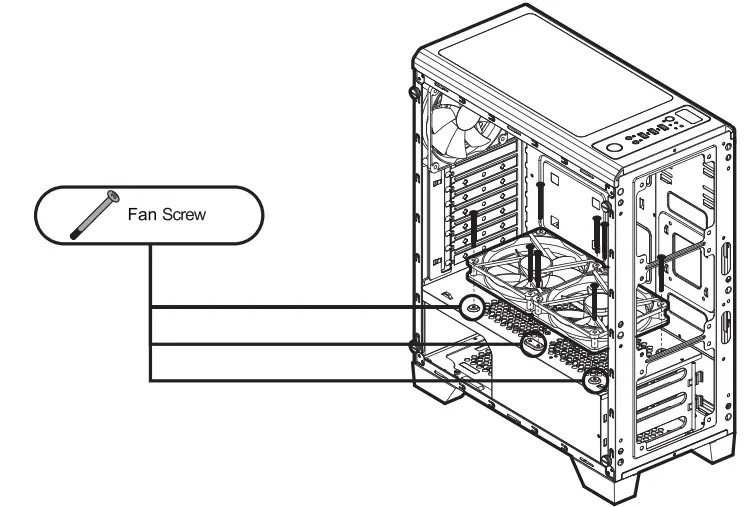 Fan Screw