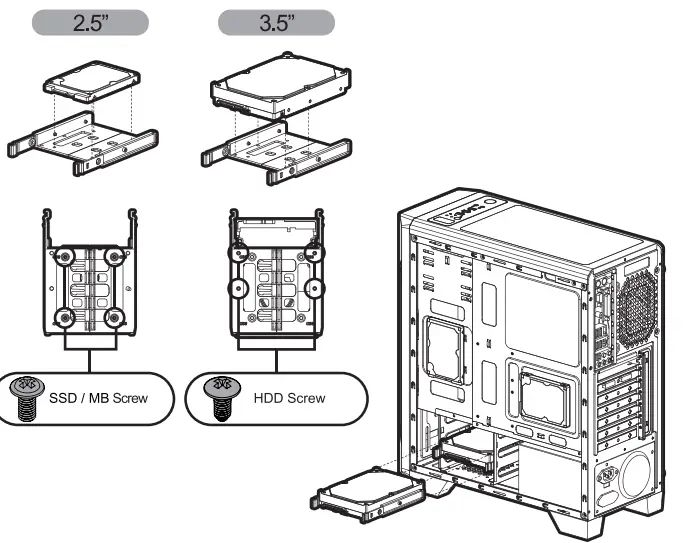 2.5"

3.5"

SSD / MB Screw

HDD Screw