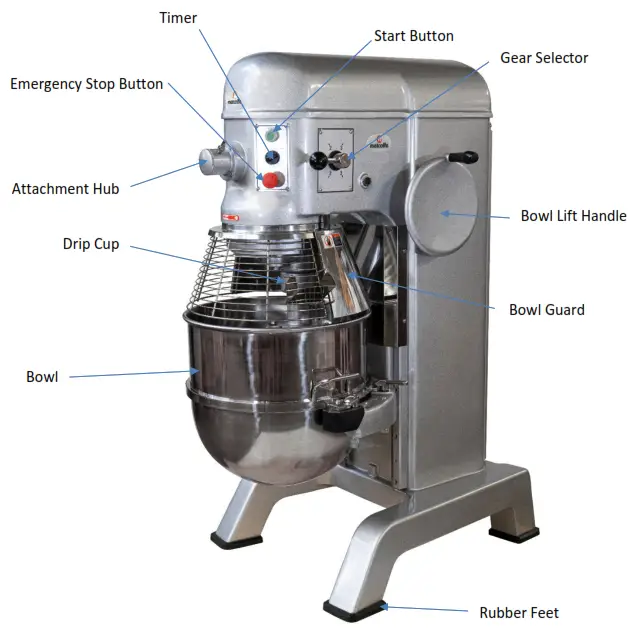 Timer

Start Button

Gear Selector

Emergency Stop Button

Attachment Hub

Bowl Lift Handle

Drip Cup

Bowl Guard

Bowl

Rubber Feet