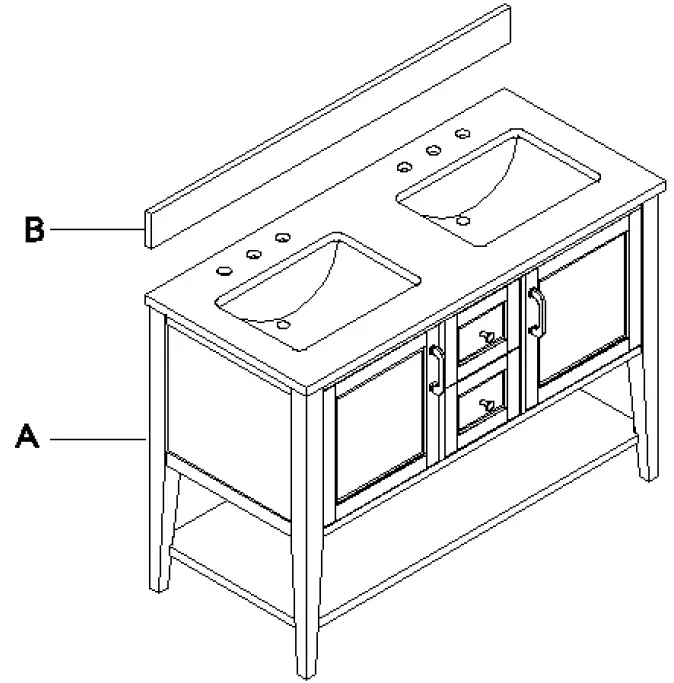 B

A