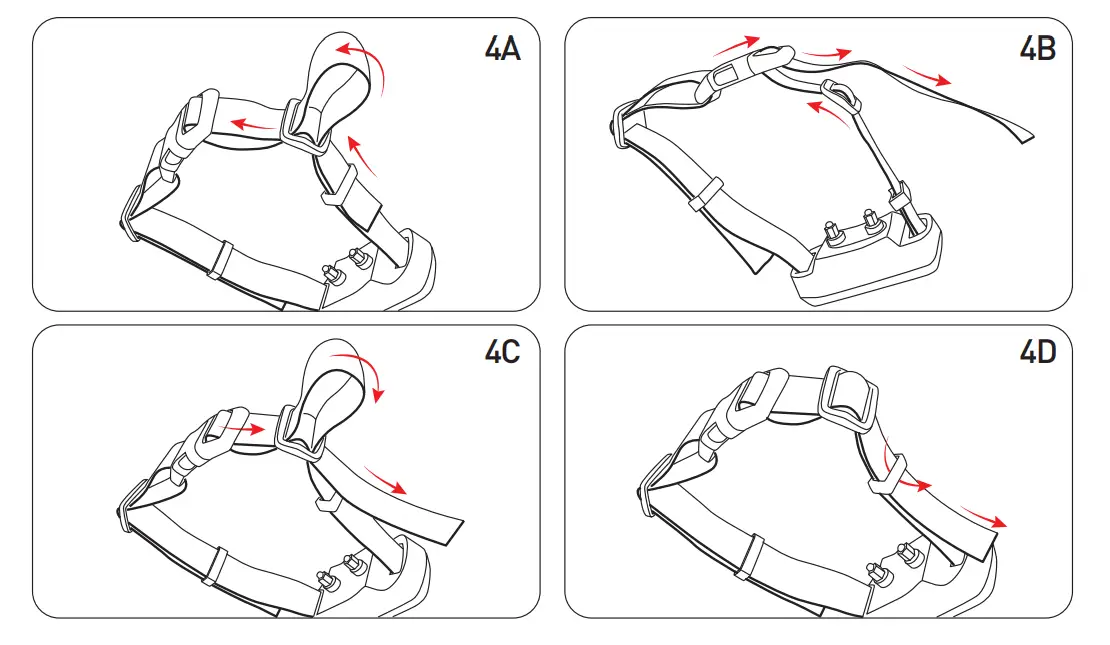 4A

4B

4C

4D