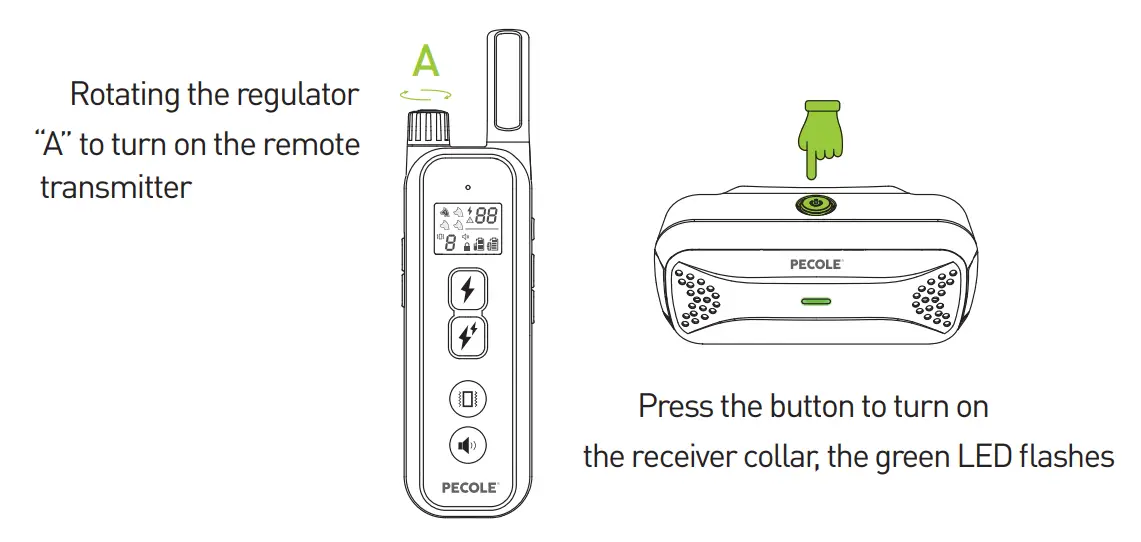 Rotating the regulator "A" to turn on the remote transmitter

A

88

8

PECOLE

PECOLE

Press the button to turn on the receiver collar, the green LED flashes