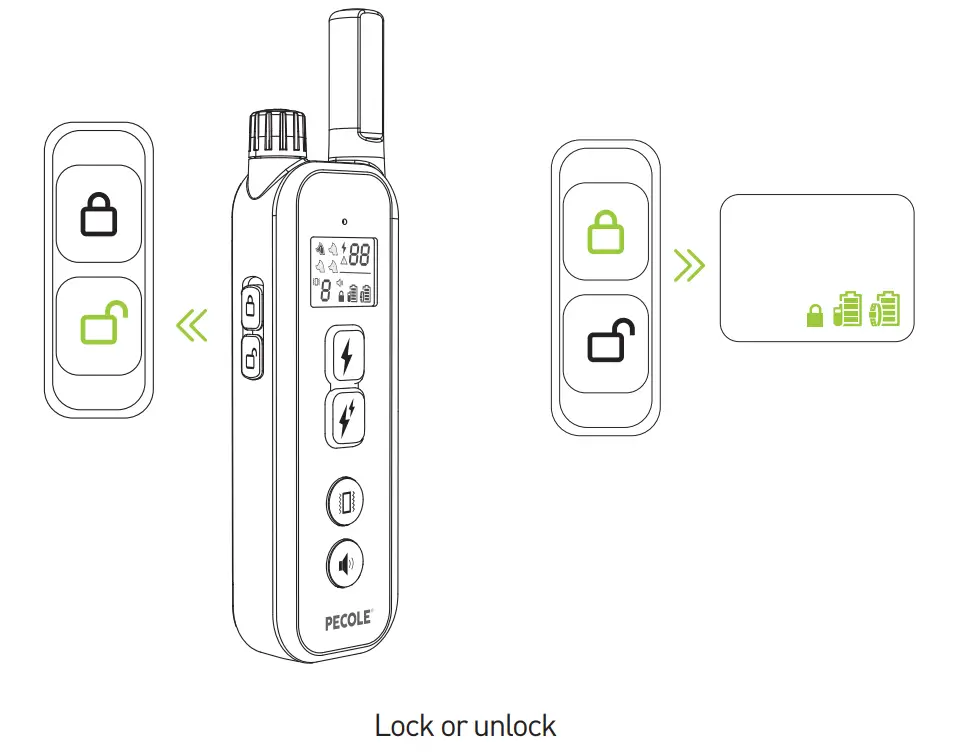 88
8
PECOLE

Lock or unlock