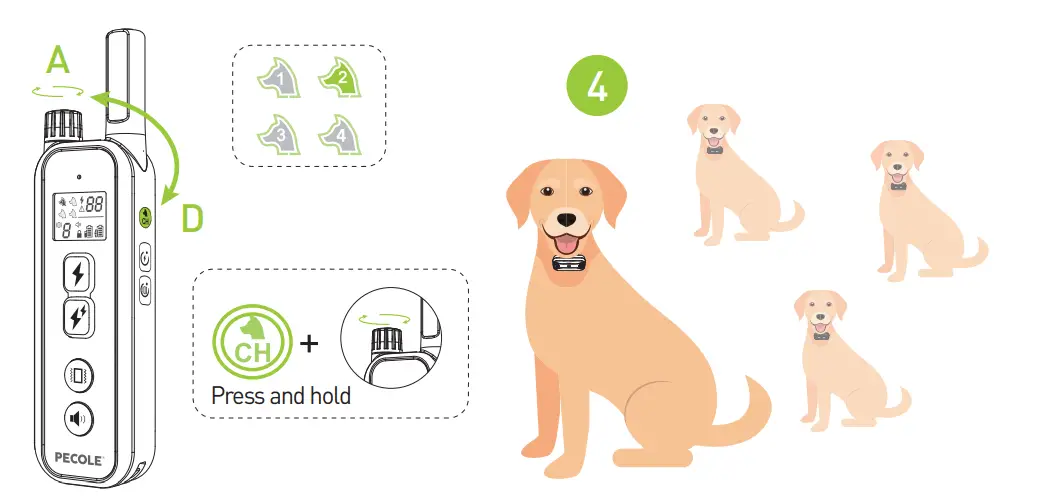 A
D
88
8
PECOLE
1 2 3 4
CH +
Press and hold
4