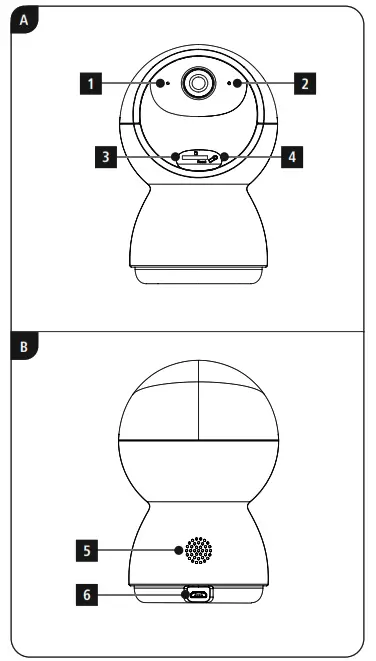 A

1

2

3

4

B

5

6