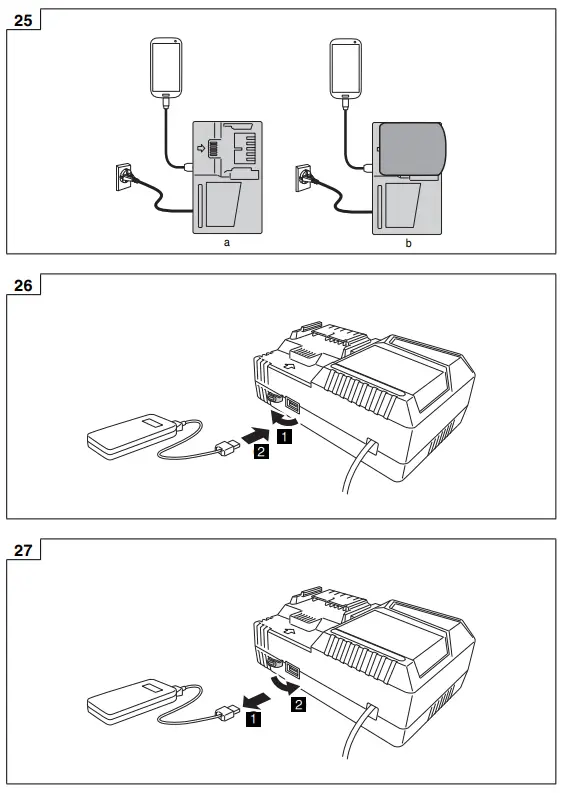 25

a

b

26

2

1

27

1

2