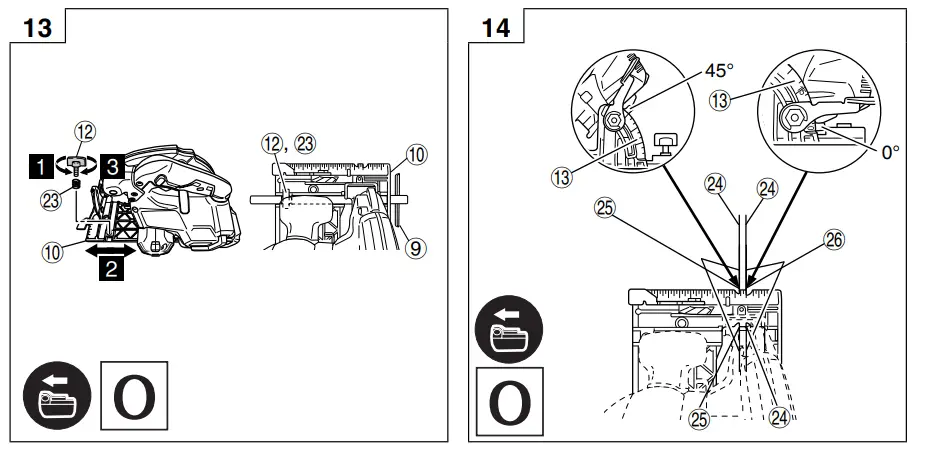 13

⑫
1 3
㉓
⑩
2

⑫, ㉓
⑩
⑨

O

14

45°
⑬
⑬
0°
㉔ ㉔
㉕
㉖
㉕ ㉔

O