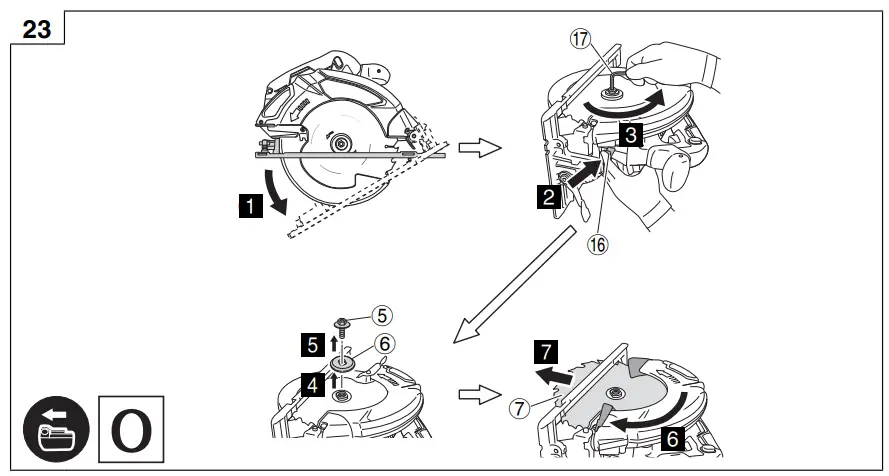 23

1

⑰

3

2

⑯

⑤

5

⑥

4

7

⑦

6

O