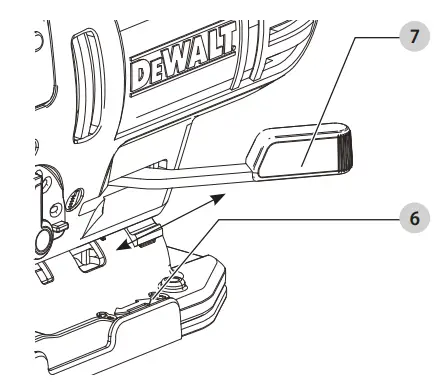 DEWALT
7
6