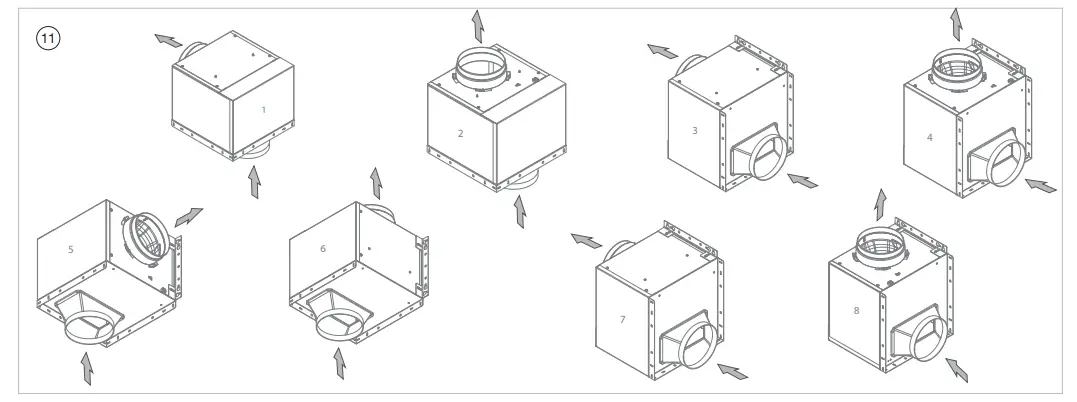 11
1
2
3
4
5
6
7
8