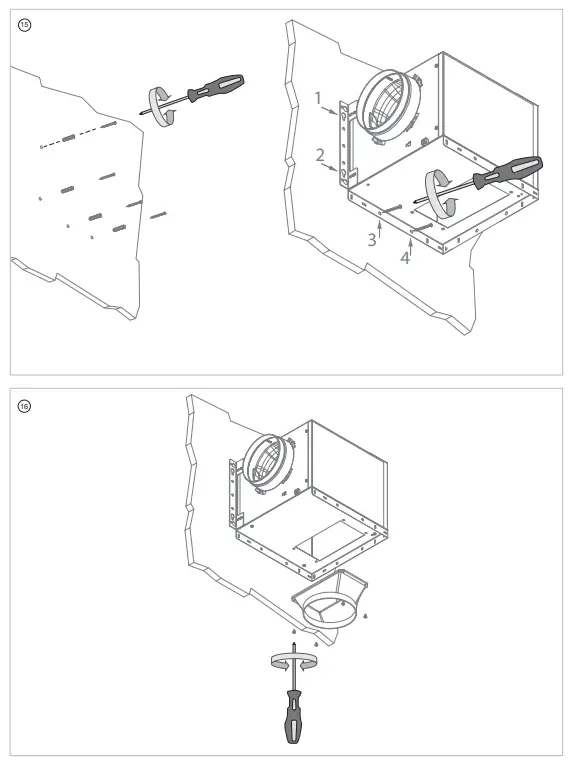 15

1
2
3
4

16