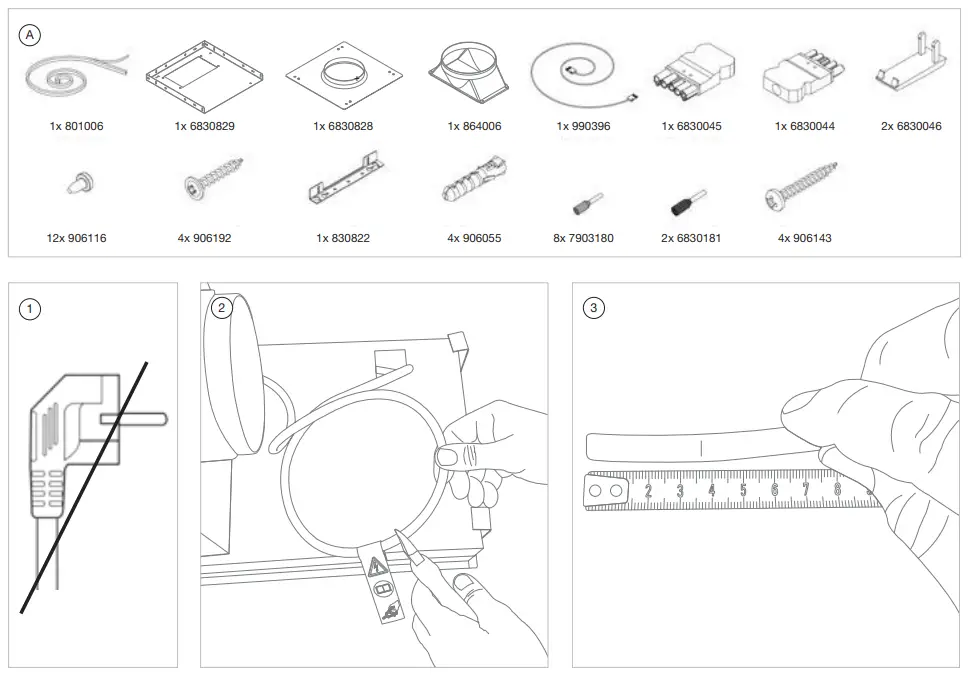 A

1x 801006
1x 6830829
1x 6830828
1x 864006
1x 990396
1x 6830045
1x 6830044
2x 6830046

12x 906116
4x 906192
1x 830822
4x 906055
8x 7903180
2x 6830181
4x 906143

1

2

3

2 3 4 5 6 7 8