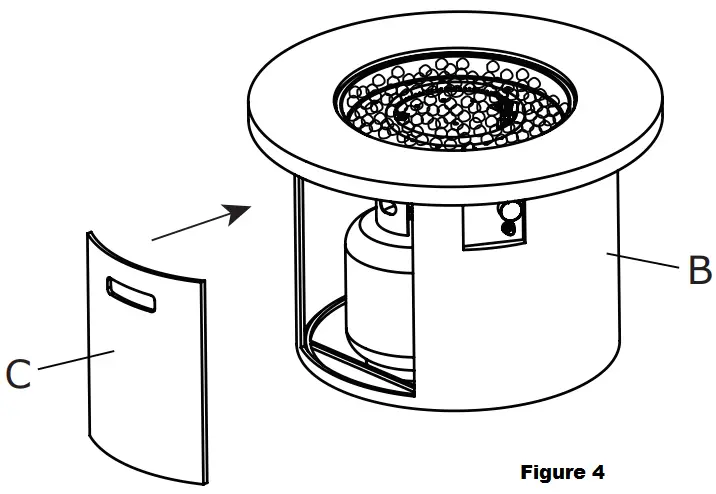 B

C

Figure 4