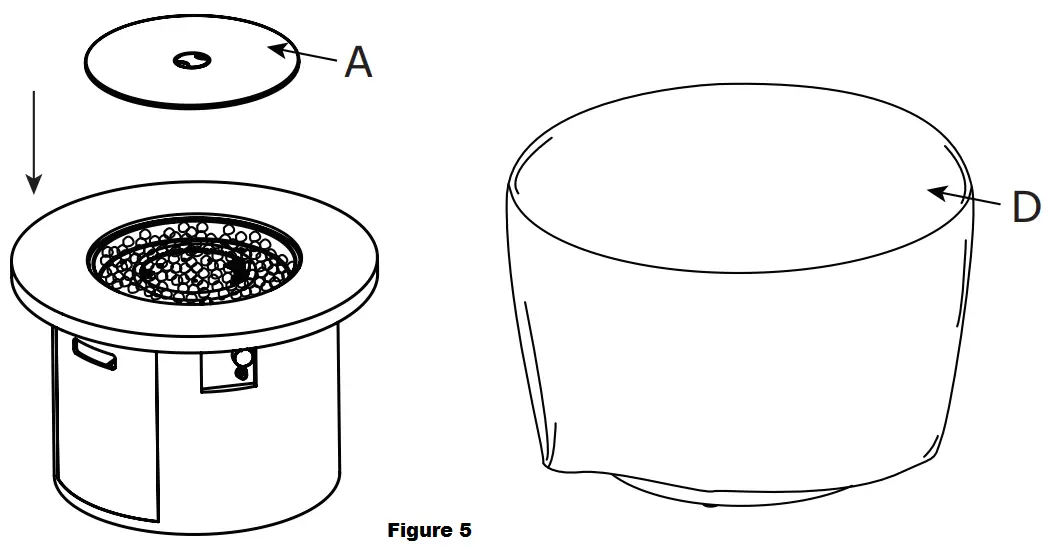 A

D

Figure 5