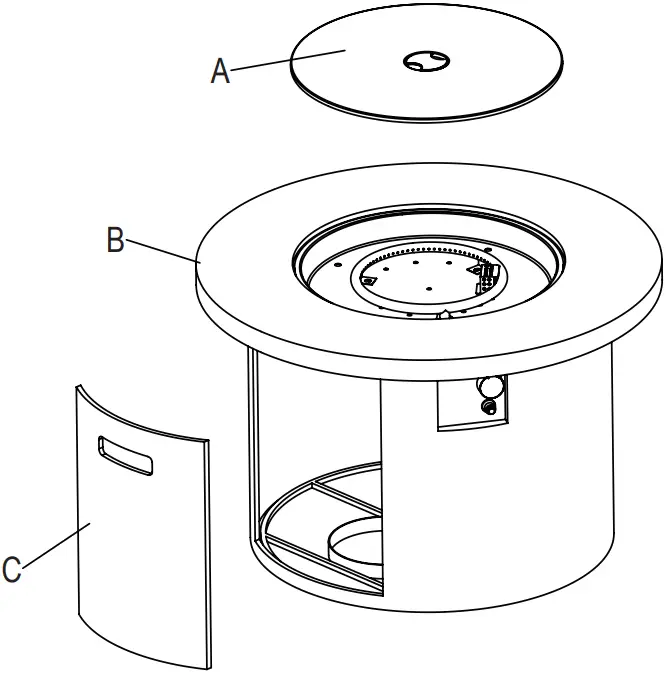 A

B

C