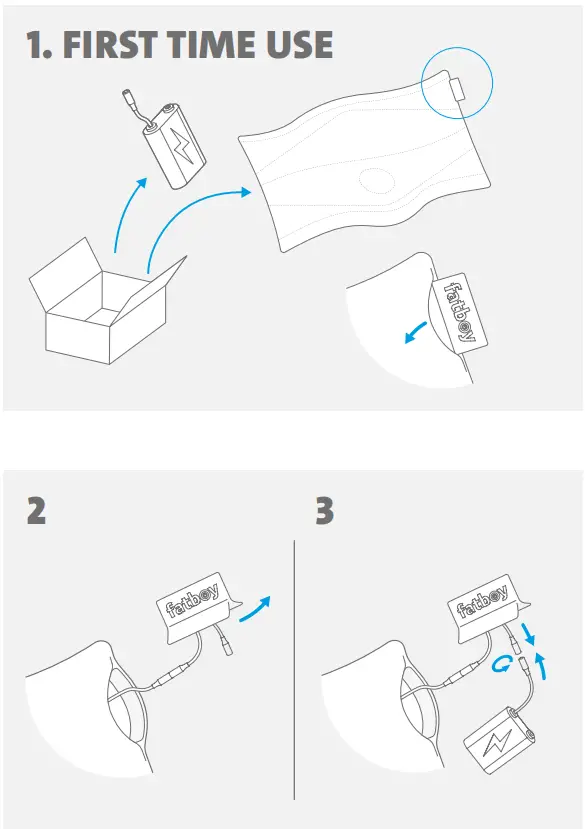 1. FIRST TIME USE

fatboy

2

fatboy

3

fatboy