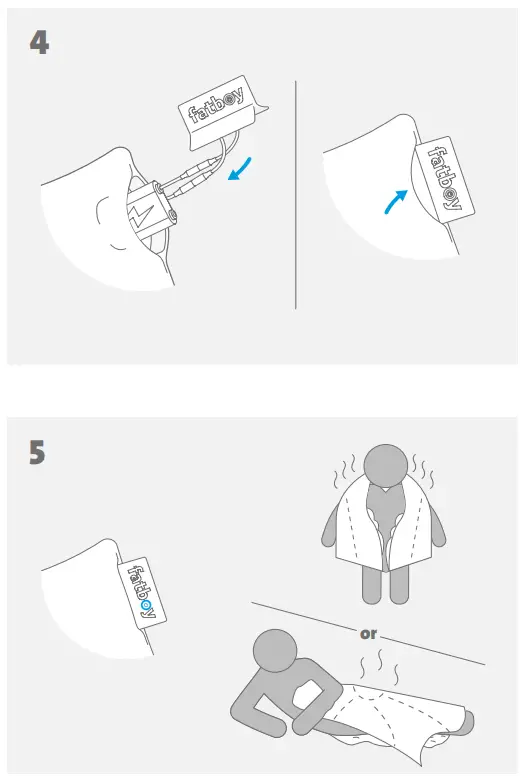 4

fatboy

fatboy

5

fatboy

or