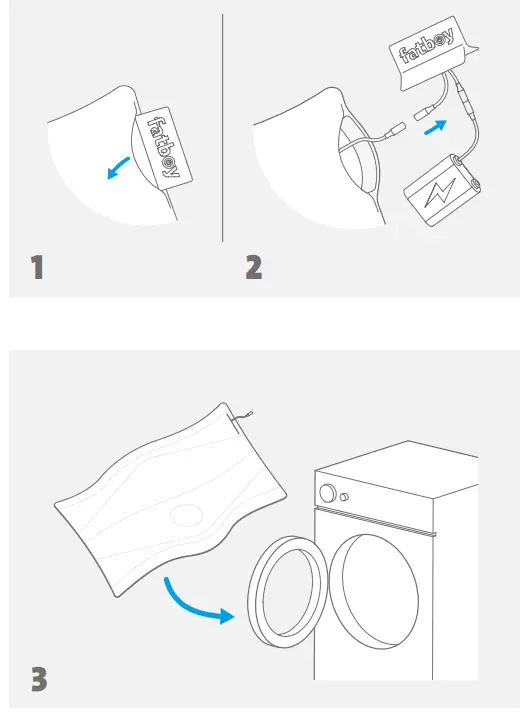 fatboy

1

fatboy

2

3