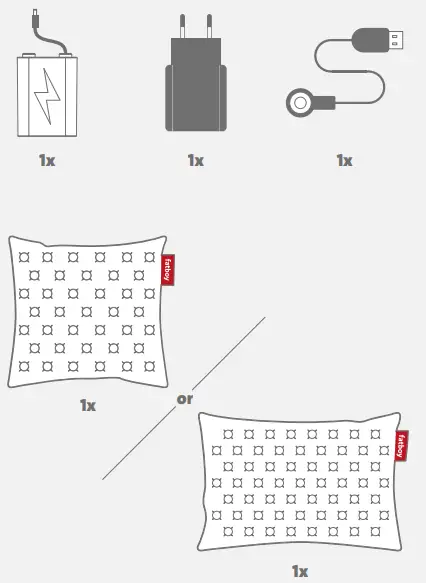 1x

1x

1x

fatboy

1x

or

fatboy

1x