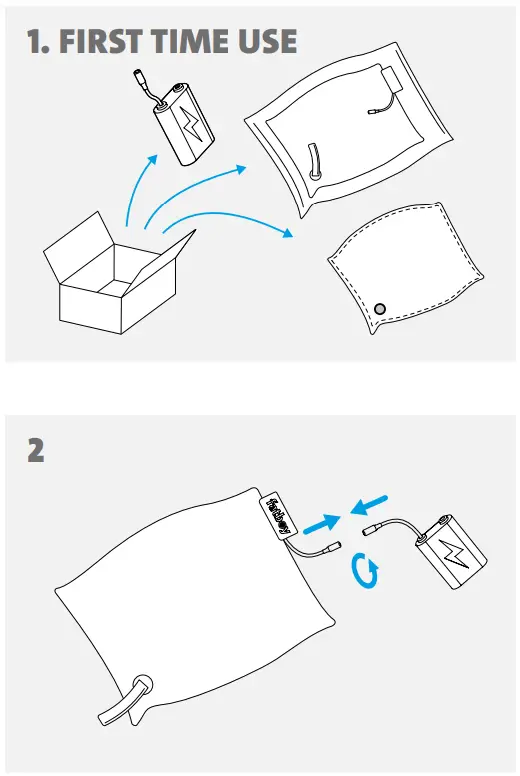 1. FIRST TIME USE

2

fatboy