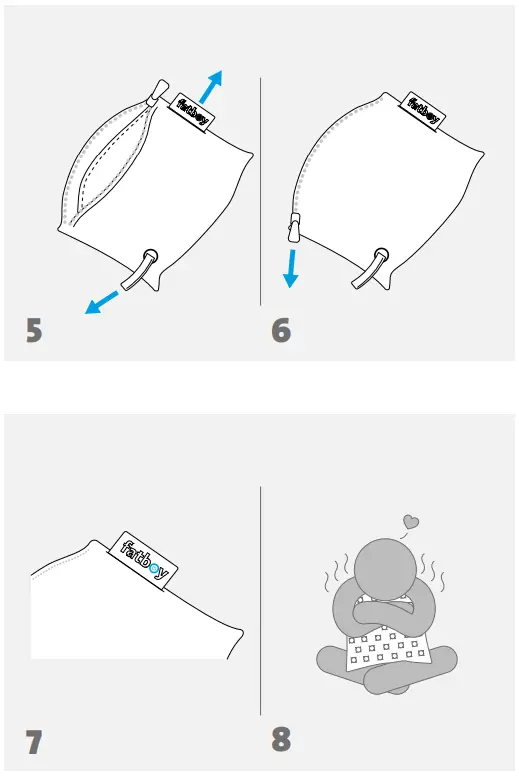 fatboy

5

fatboy

6

fatboy

7

8