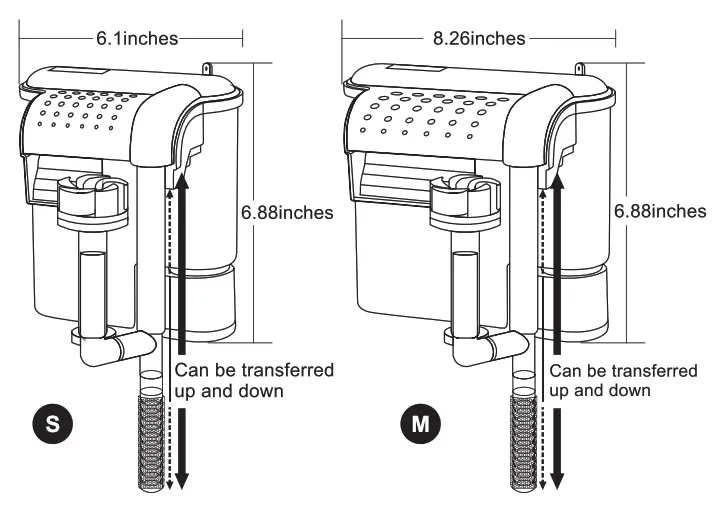 6.1inches

6.88inches

Can be transferred up and down

S

8.26inches

6.88inches

Can be transferred up and down

M