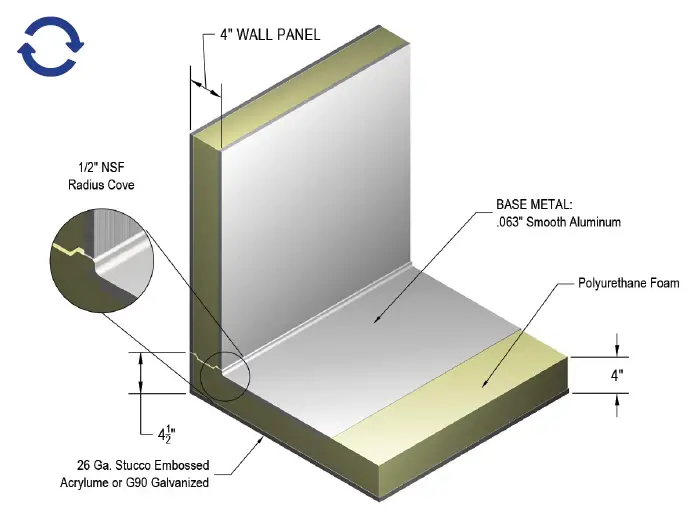 4" WALL PANEL

1/2" NSF
Radius Cove

BASE METAL:
.063" Smooth Aluminum

Polyurethane Foam

4"

$4\frac{1}{2}$"

26 Ga. Stucco Embossed
Acrylume or G90 Galvanized