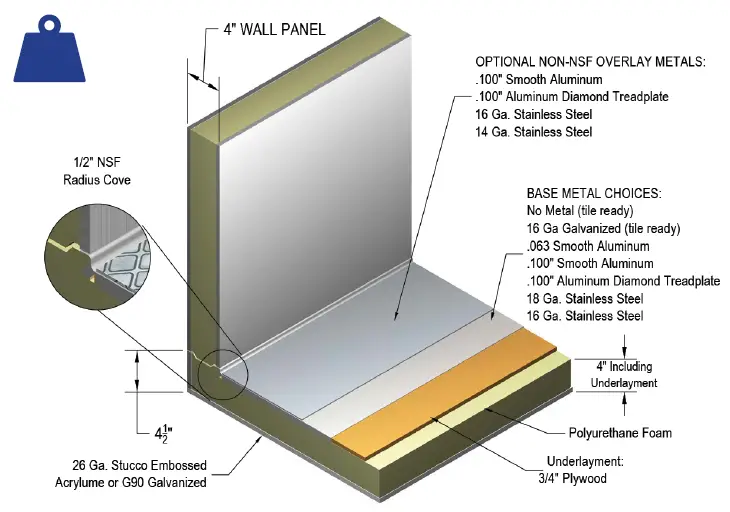 4" WALL PANEL

OPTIONAL NON-NSF OVERLAY METALS:
.100" Smooth Aluminum
.100" Aluminum Diamond Treadplate
16 Ga. Stainless Steel
14 Ga. Stainless Steel

1/2" NSF
Radius Cove

BASE METAL CHOICES:
No Metal (tile ready)
16 Ga Galvanized (tile ready)
.063 Smooth Aluminum
.100" Smooth Aluminum
.100" Aluminum Diamond Treadplate
18 Ga. Stainless Steel
16 Ga. Stainless Steel

4" Including
Underlayment

$4\frac{1}{2}$"

Polyurethane Foam

26 Ga. Stucco Embossed
Acrylume or G90 Galvanized

Underlayment:
3/4" Plywood