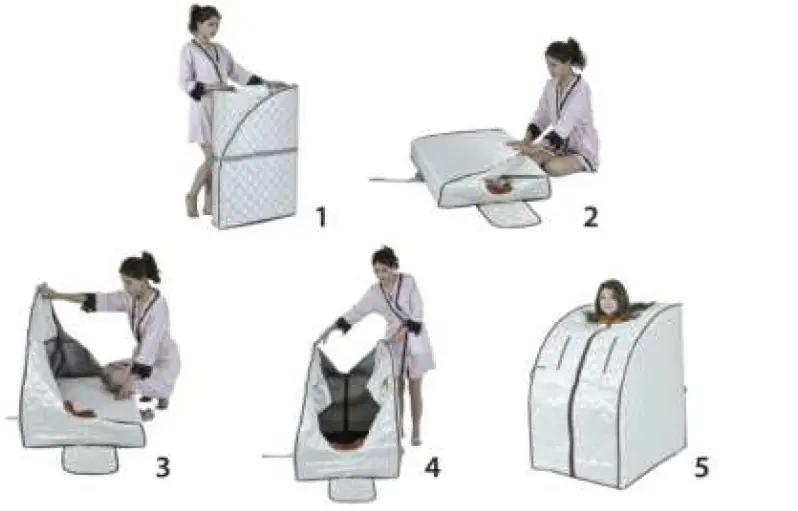 1

2

3

4

5