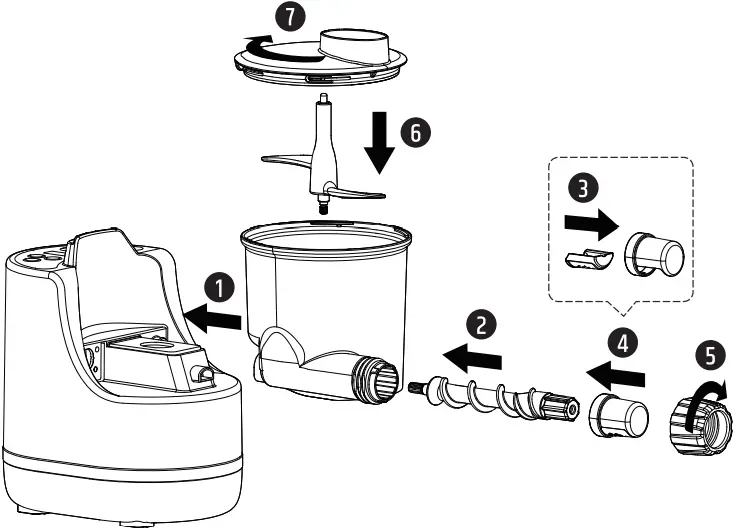 7
6
3
1
2
4
5