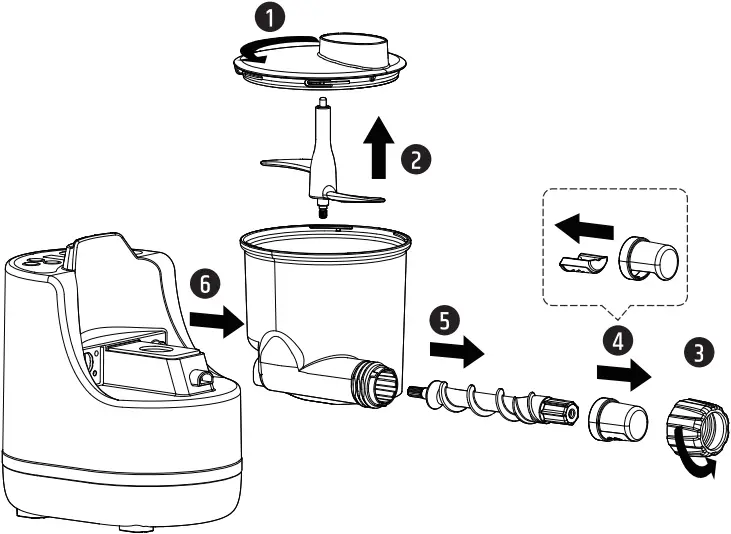 1
2
6
5
4
3