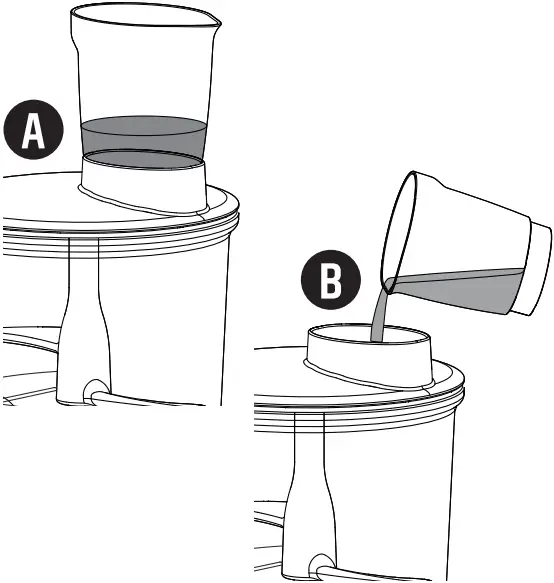 A

B