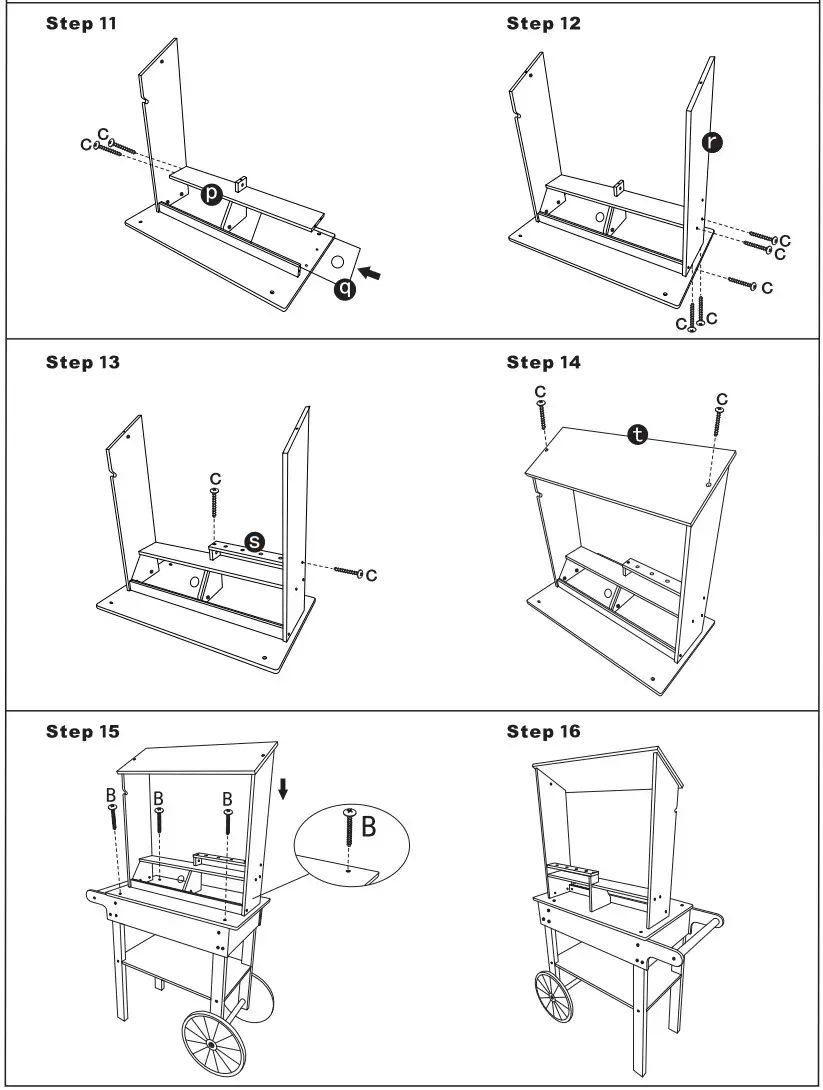 Step 11

C
C
p
q

Step 12

r
C
C
C
C
C

Step 13

C
s
C

Step 14

C
C
t

Step 15

B
B
B
B

Step 16