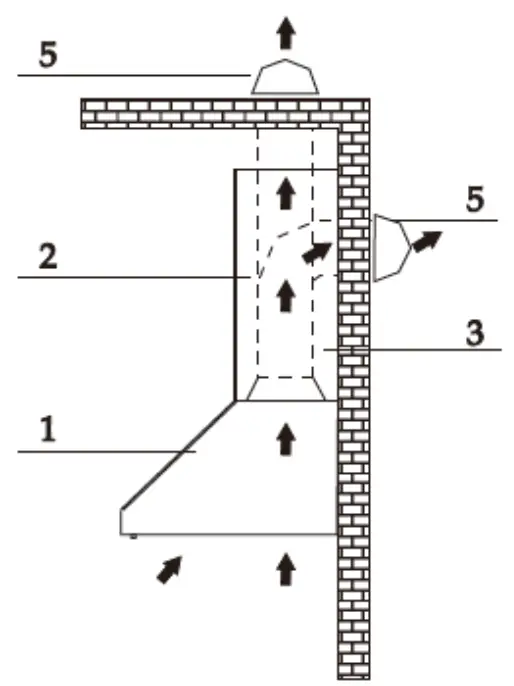 5
5
2
3
1