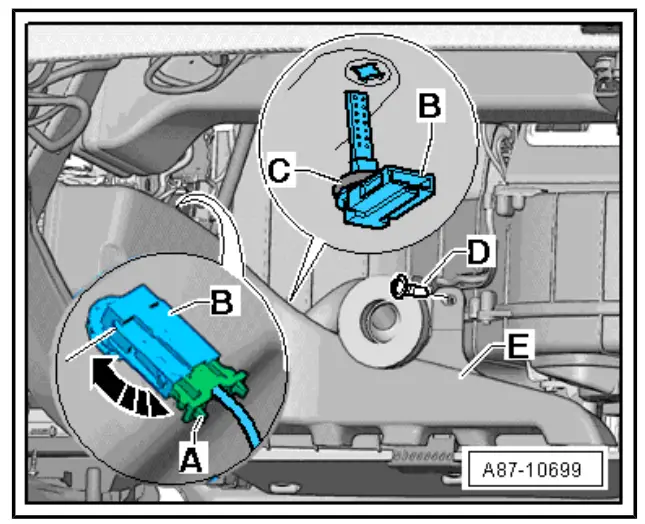 B
C
D
B
E
A
A87-10699