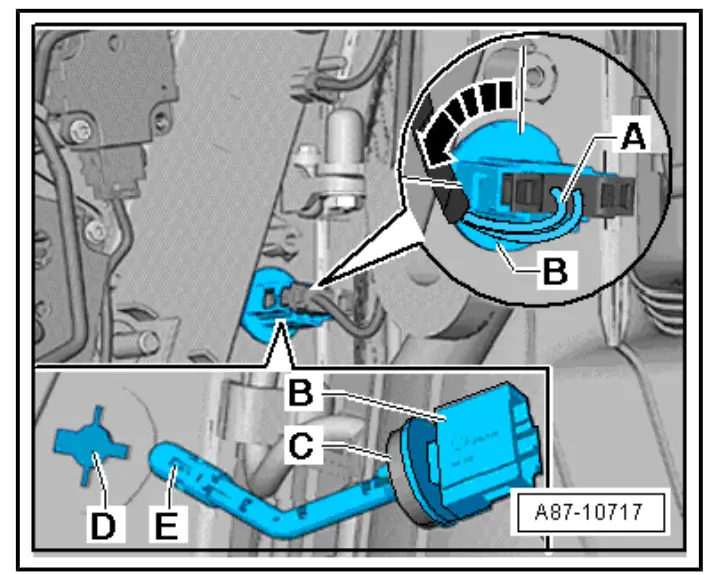 A

B

B

C

D

E

A87-10717