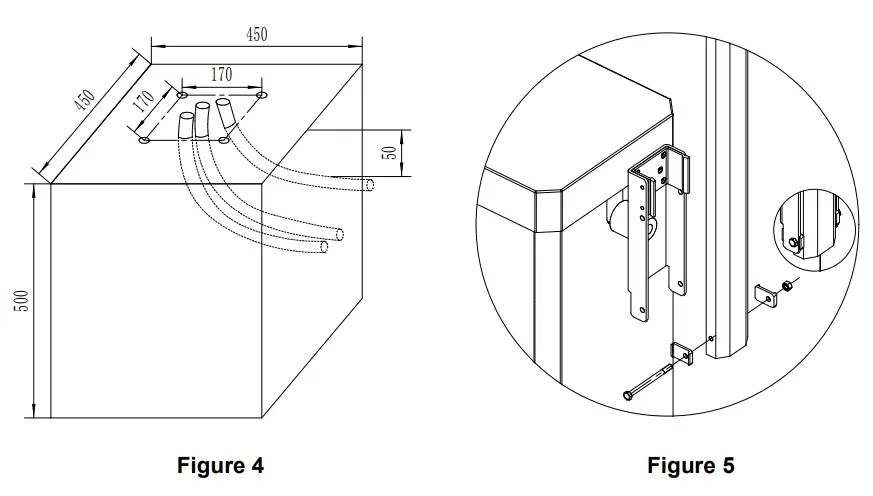 450
450
170
170
50
500

Figure 4

Figure 5