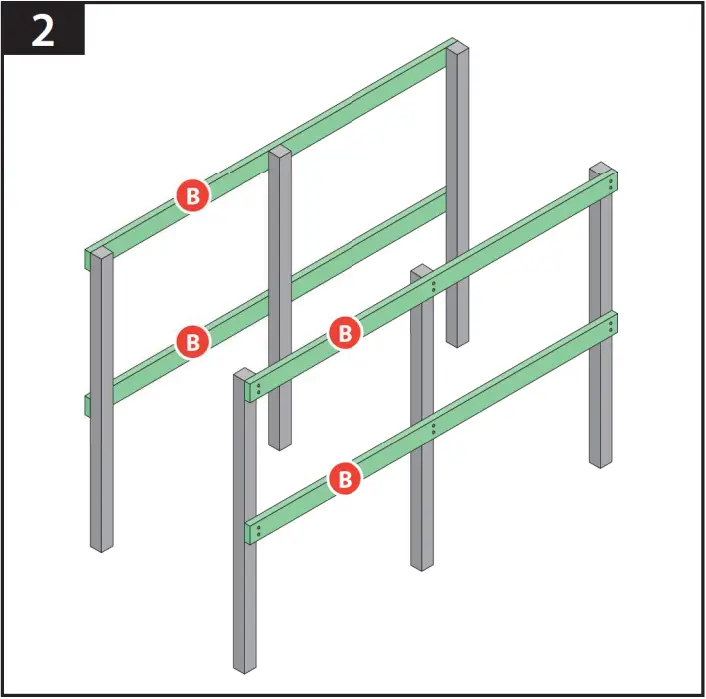 2

B

B

B

B