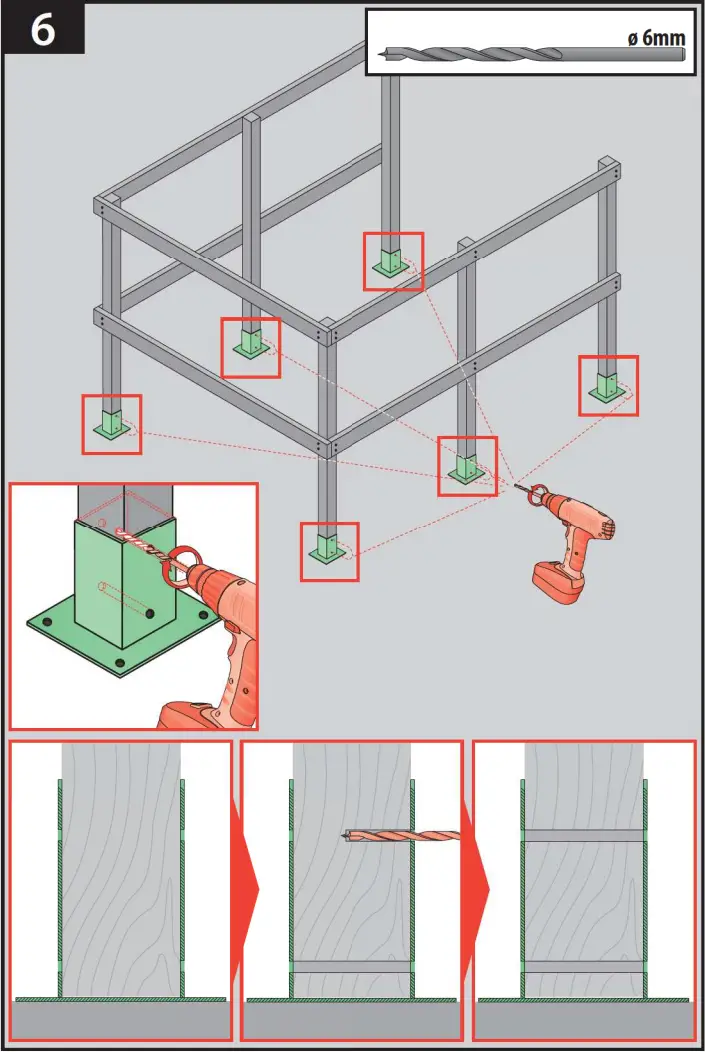 6

ø 6mm