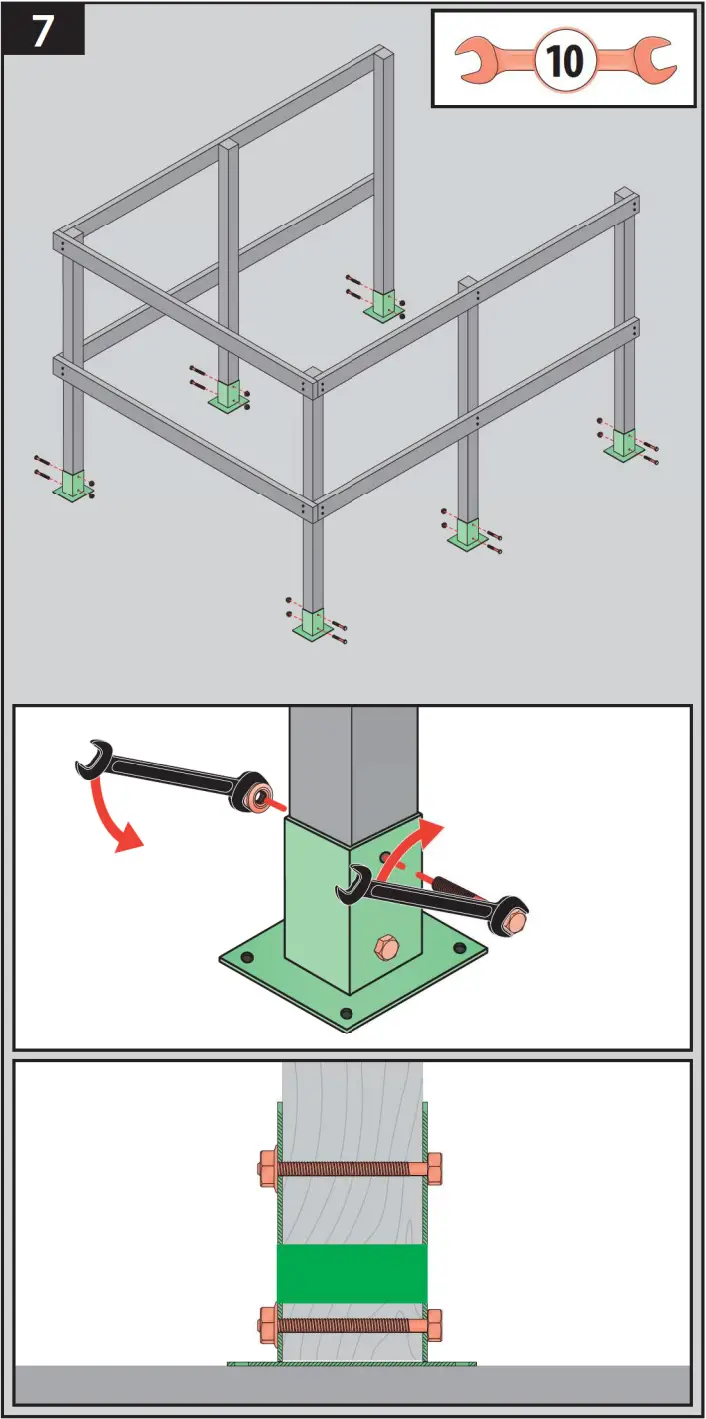 7

10