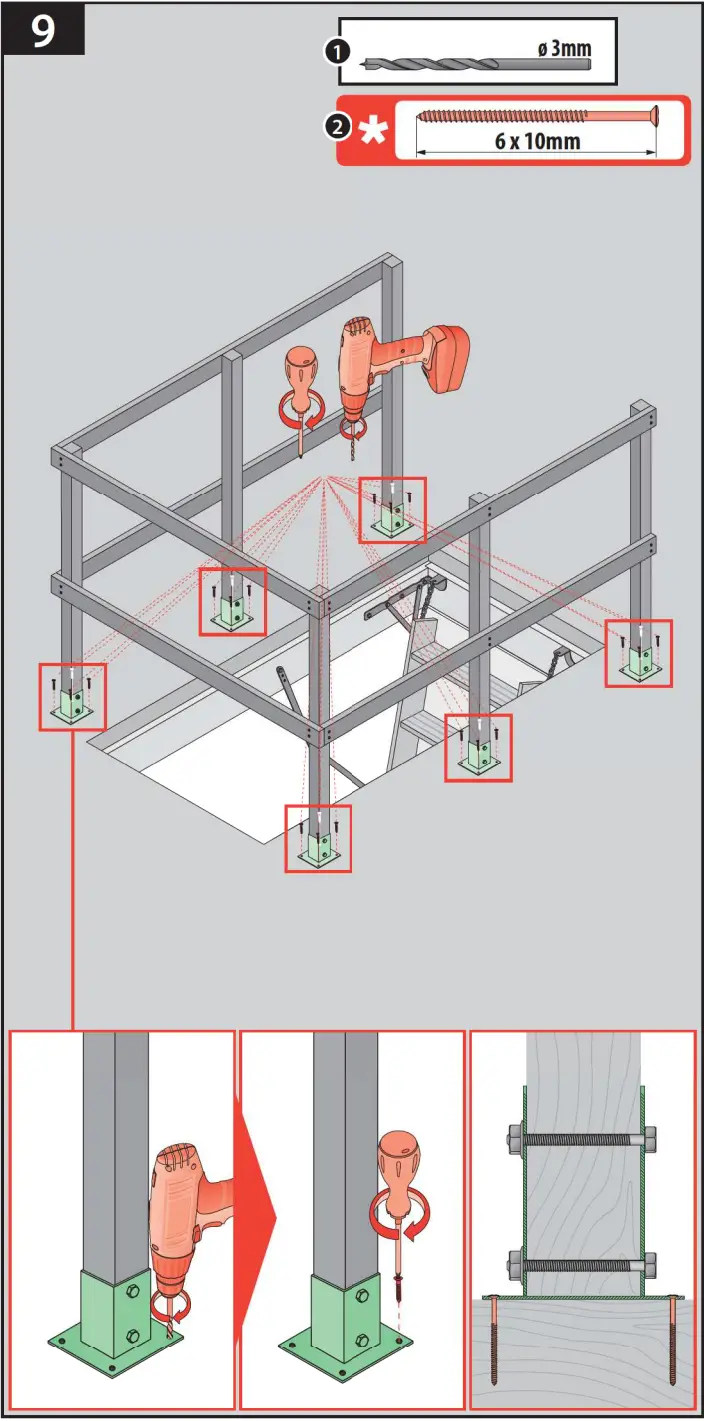 9

1 ø 3mm

2 * 6 x 10mm