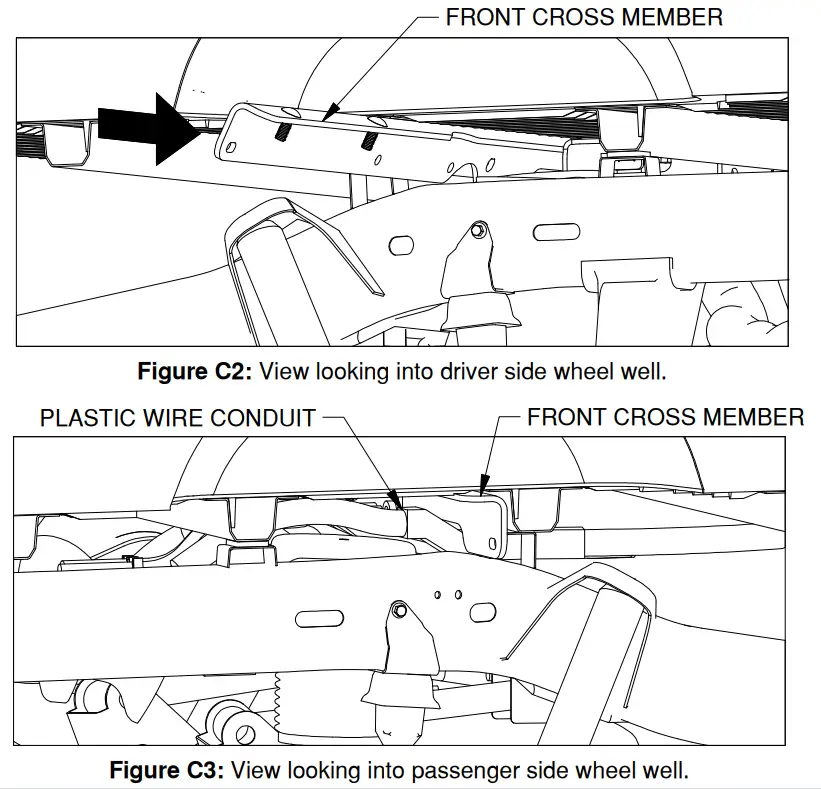 FRONT CROSS MEMBER

Figure C2: View looking into driver side wheel well.

PLASTIC WIRE CONDUIT

FRONT CROSS MEMBER

Figure C3: View looking into passenger side wheel well.