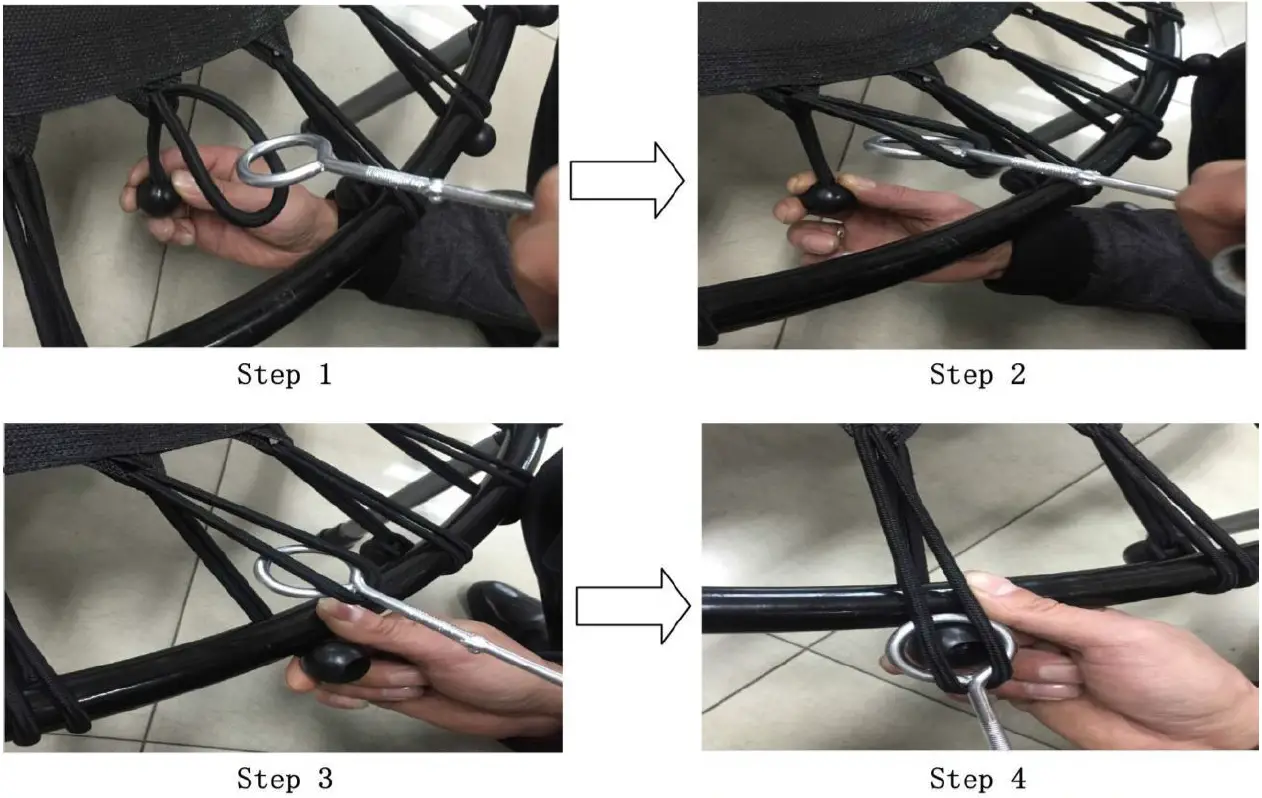 Step 1

Step 2

Step 3

Step 4