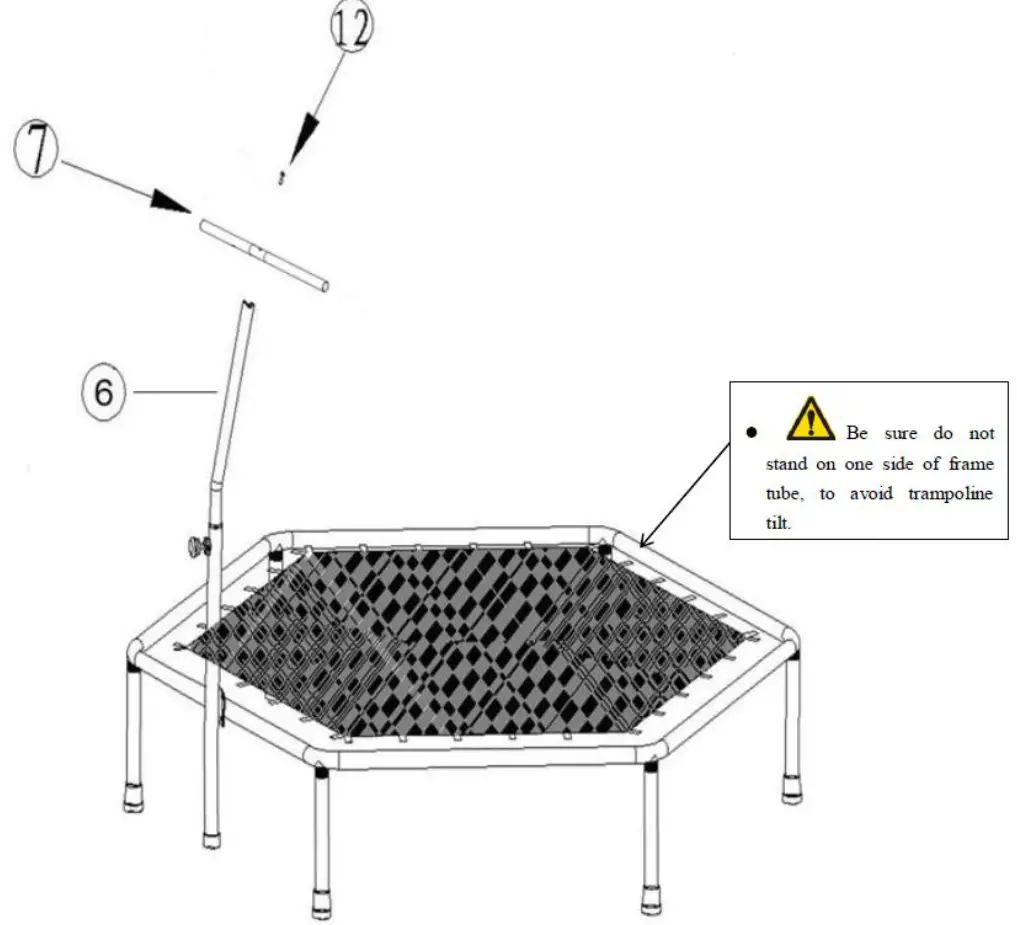 12

7

6

● Be sure do not stand on one side of frame tube, to avoid trampoline tilt.