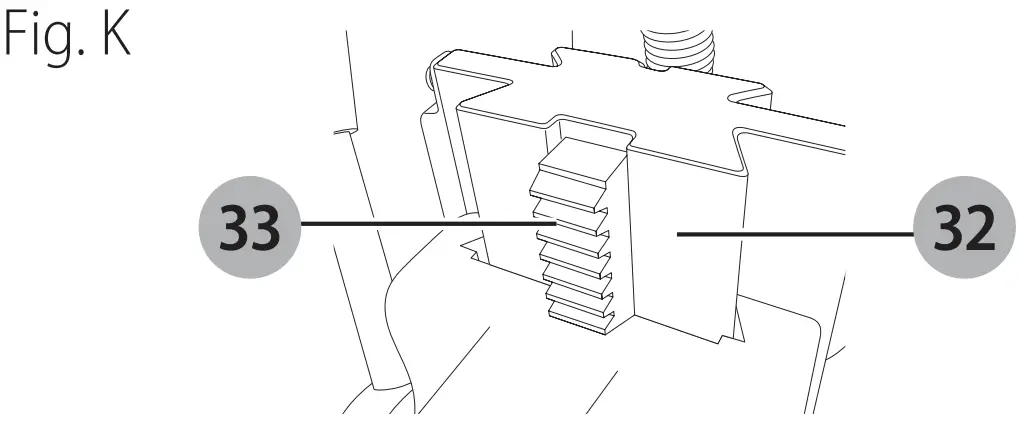 Fig. K

33

32